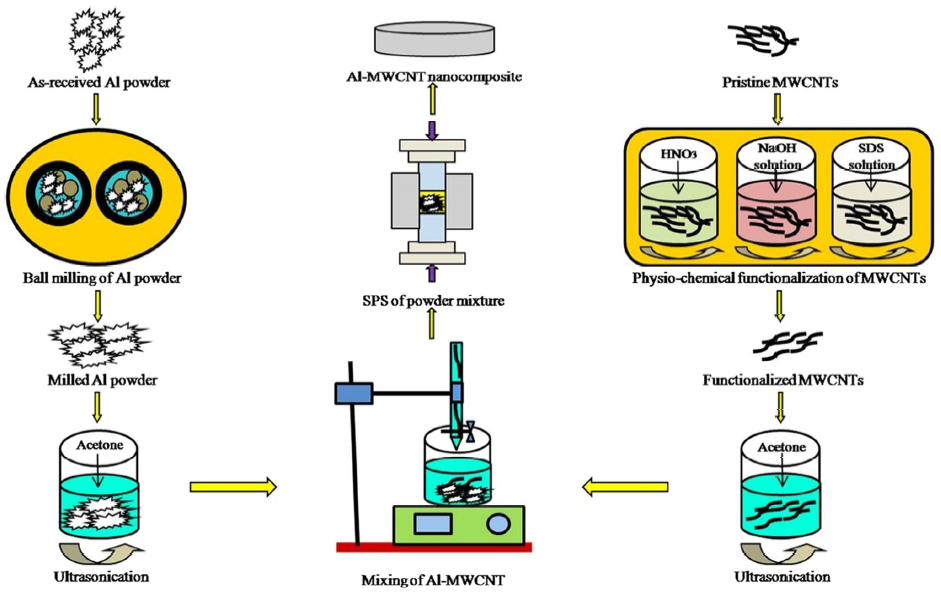 As-received Al powder

Ball milling of Al powder

Milled Al powder

Acetone

Ultrasonication

Al-MWCNT nanocomposite

SPS of powder mixture

Mixing of Al-MWCNT

Pristine MWCNTs

$HNO_3$

NaOH solution

SDS solution

Physio-chemical functionalization of MWCNTs

Functionalized MWCNTs

Acetone

Ultrasonication