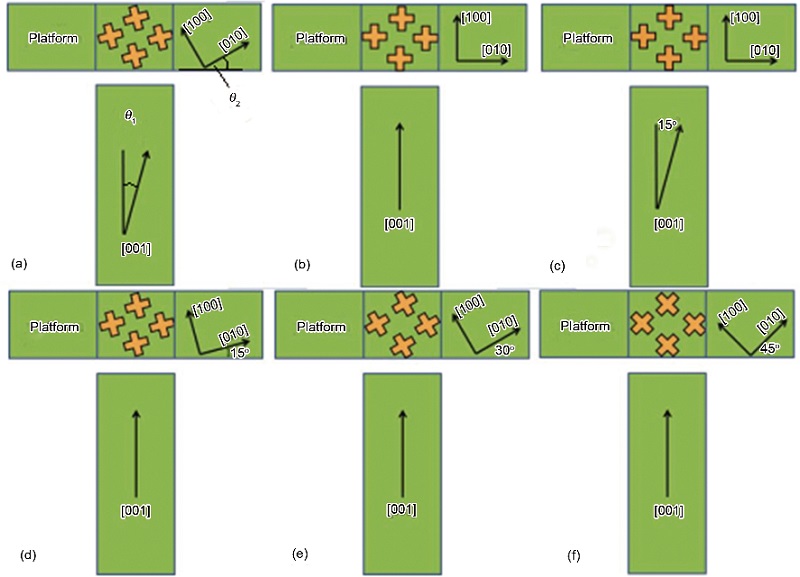 Platform [100] [010] $\theta_2$

$\theta_1$

[001]

(a)

Platform [100] [010]

[001]

(b)

Platform [100] [010]

15°

[001]

(c)

Platform [100] [010] 15°

[001]

(d)

Platform [100] [010] 30°

[001]

(e)

Platform [100] [010] 45°

[001]

(f)